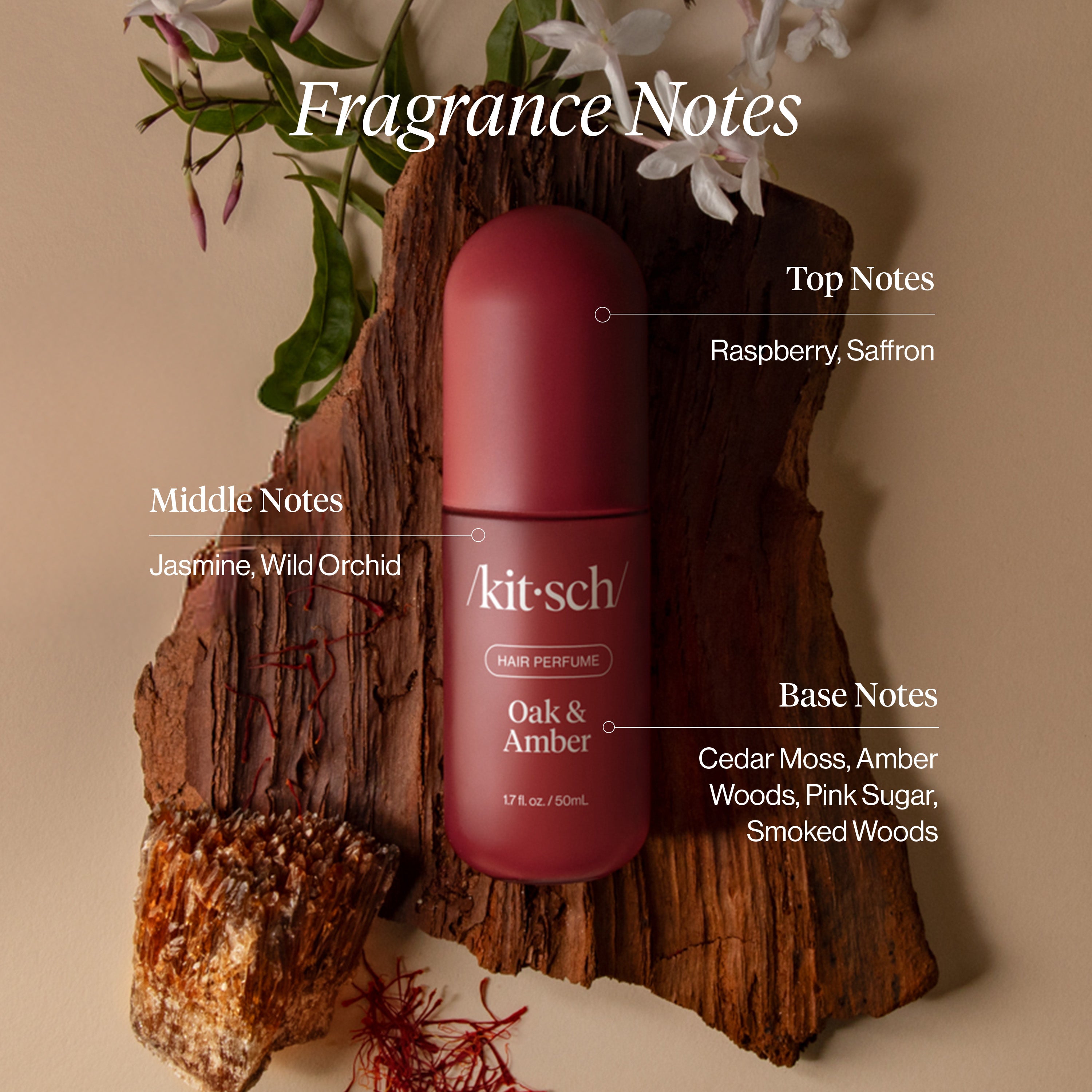 Fragrance Notes

Top Notes

Raspberry, Saffron

Middle Notes

Jasmine, Wild Orchid

/kit·sch/

HAIR PERFUME

Oak & Amber

1.7 fl. oz. / 50mL

Base Notes

Cedar Moss, Amber Woods, Pink Sugar, Smoked Woods